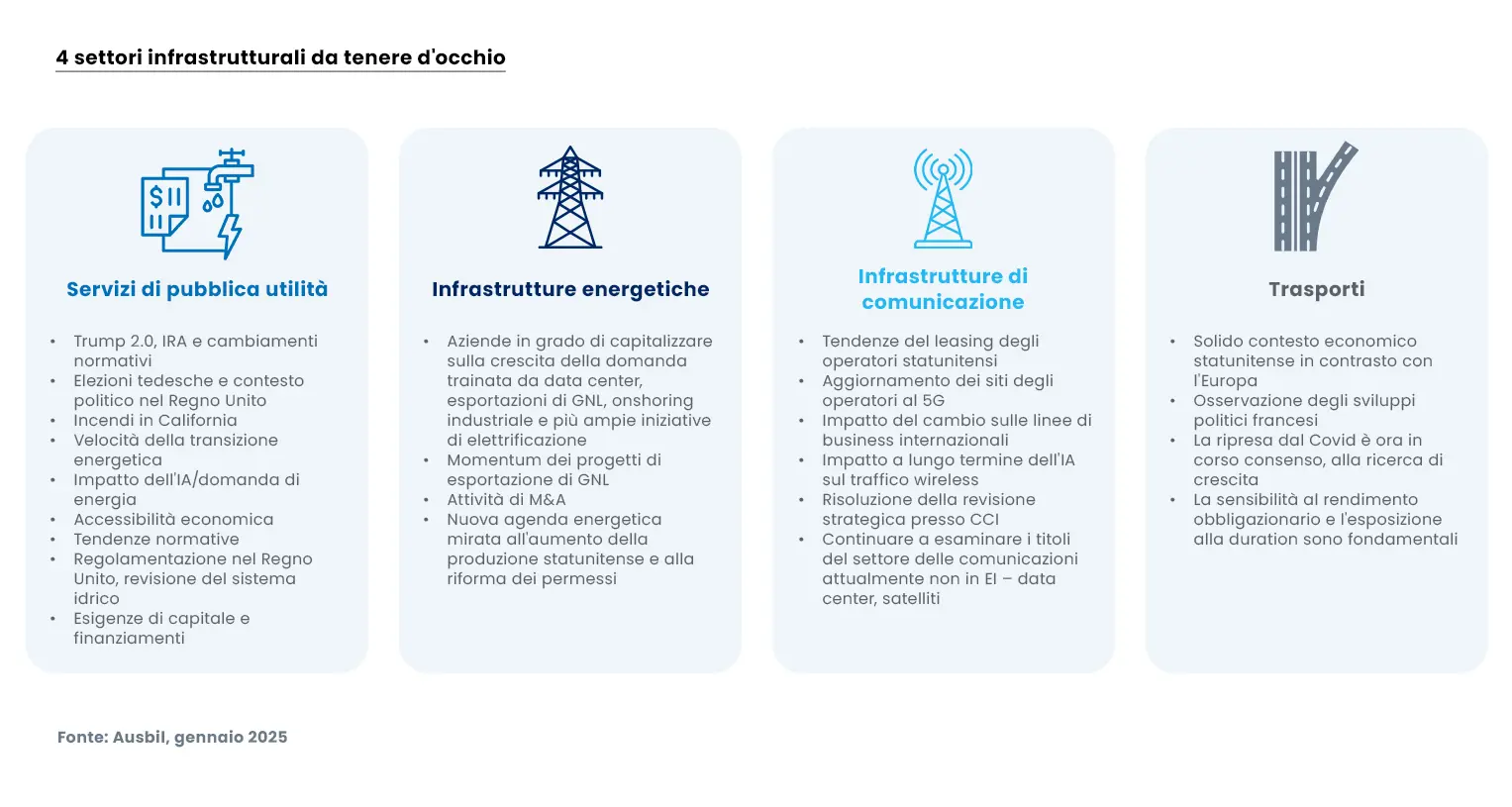 4 settori infrastrutturali da tenere d'occhio

Servizi di pubblica utilità

- Trump 2.0, IRA e cambiamenti normativi
- Elezioni tedesche e contesto politico nel Regno Unito
- Incendi in California
- Velocità della transizione energetica
- Impatto dell'IA/domanda di energia
- Accessibilità economica
- Tendenze normative
- Regolamentazione nel Regno Unito, revisione del sistema idrico
- Esigenze di capitale e finanziamenti

Infrastrutture energetiche

- Aziende in grado di capitalizzare sulla crescita della domanda trainata da data center, esportazioni di GNL, onshoring industriale e più ampie iniziative di elettrificazione
- Momentum dei progetti di esportazione di GNL
- Attività di M&A
- Nuova agenda energetica mirata all'aumento della produzione statunitense e alla riforma dei permessi

Infrastrutture di comunicazione

- Tendenze del leasing degli operatori statunitensi
- Aggiornamento dei siti degli operatori al 5G
- Impatto del cambio sulle linee di business internazionali
- Impatto a lungo termine dell'IA sul traffico wireless
- Risoluzione della revisione strategica presso CCI
- Continuare a esaminare i titoli del settore delle comunicazioni attualmente non in EI – data center, satelliti

Trasporti

- Solido contesto economico statunitense in contrasto con l'Europa
- Osservazione degli sviluppi politici francesi
- La ripresa dal Covid è ora in corso consenso, alla ricerca di crescita
- La sensibilità al rendimento obbligazionario e l'esposizione alla duration sono fondamentali

Fonte: Ausbil, gennaio 2025